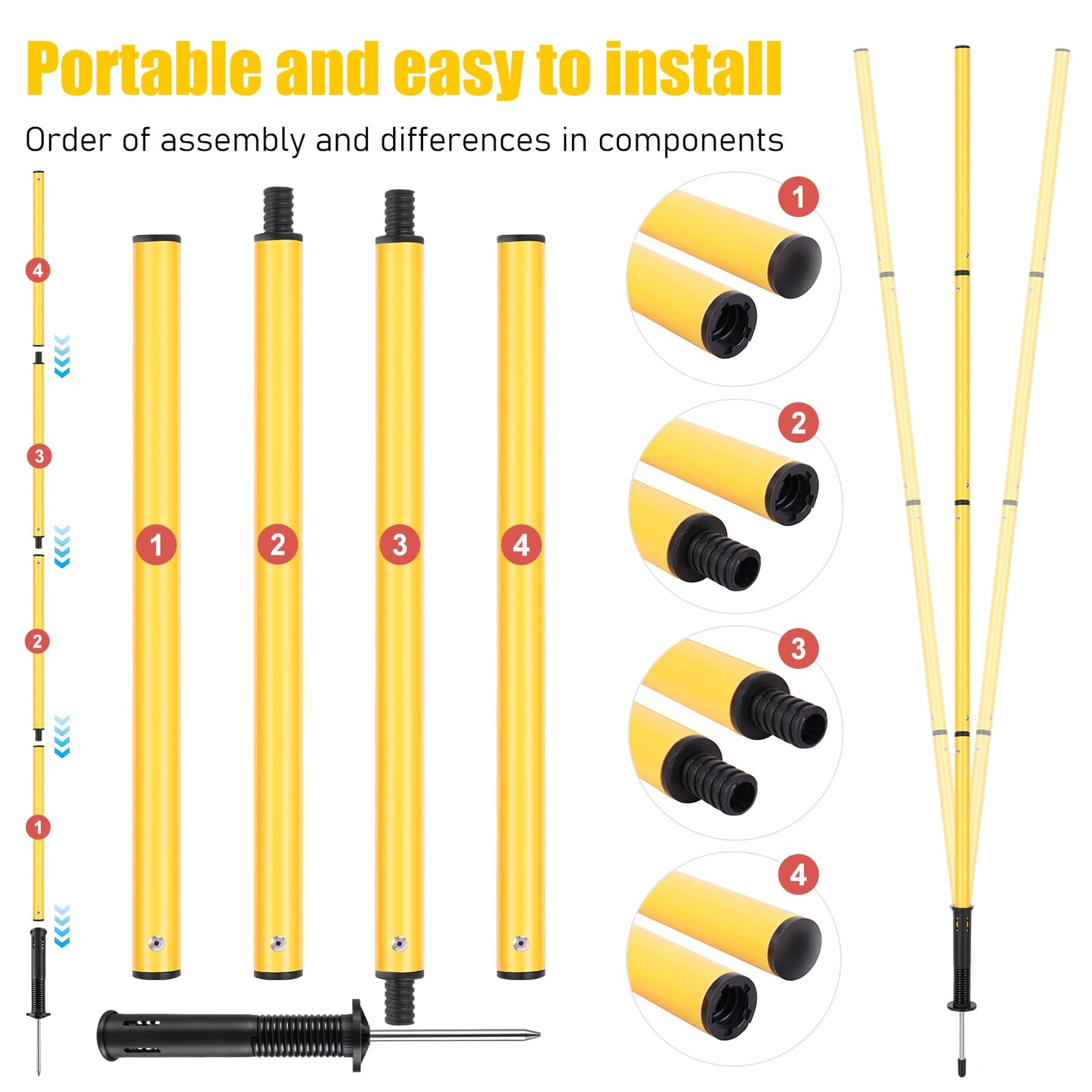 Portable and easy to install

Order of assembly and differences in components

4

3

2

1

1

2

3

4

1

2

3

4