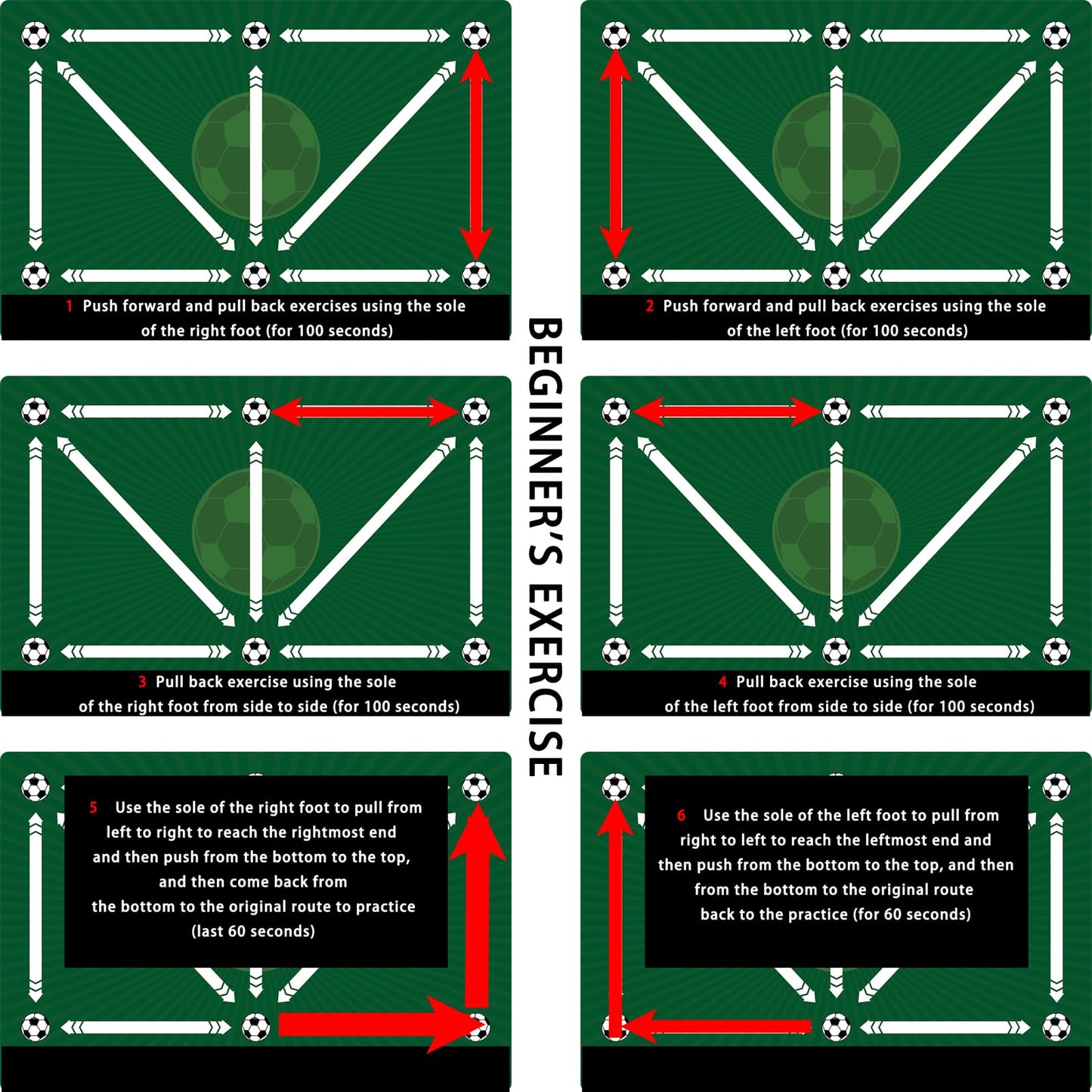 1 Push forward and pull back exercises using the sole of the right foot (for 100 seconds)

2 Push forward and pull back exercises using the sole of the left foot (for 100 seconds)

BEGINNER'S EXERCISE

3 Pull back exercise using the sole of the right foot from side to side (for 100 seconds)

4 Pull back exercise using the sole of the left foot from side to side (for 100 seconds)

5 Use the sole of the right foot to pull from left to right to reach the rightmost end and then push from the bottom to the top, and then come back from the bottom to the original route to practice (last 60 seconds)

6 Use the sole of the left foot to pull from right to left to reach the leftmost end and then push from the bottom to the top, and then from the bottom to the original route back to the practice (for 60 seconds)